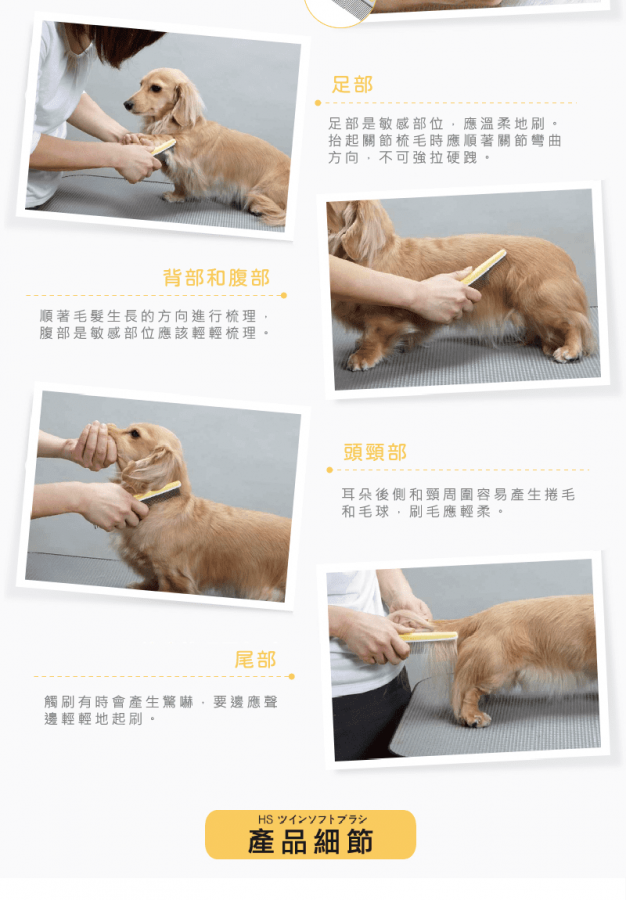 足部

足部是敏感部位，應溫柔地刷。抬起關節梳毛時應順著關節彎曲方向，不可強拉硬拽。

背部和腹部

順著毛髮生長的方向進行梳理，腹部是敏感部位應該輕輕梳理。

頭頸部

耳朵後側和頸周圍容易產生捲毛和毛球，刷毛應輕柔。

尾部

觸刷有時會產生驚嚇，要邊應聲邊輕輕地起刷。

HS ツインソフトブラシ
產品細節