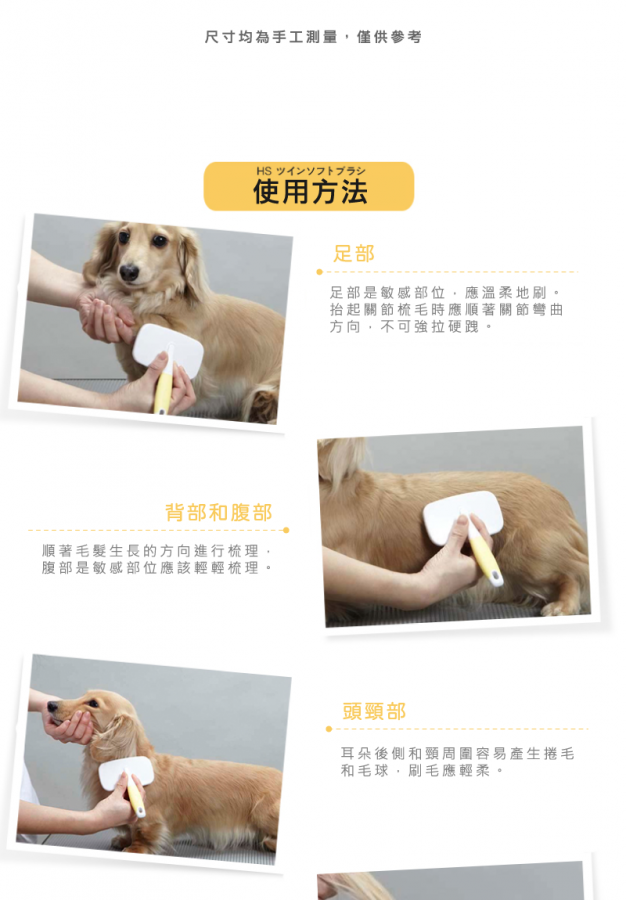 尺寸均為手工測量，僅供參考

HS ツインソフトブラシ
使用方法

足部

足部是敏感部位，應溫柔地刷。抬起關節梳毛時應順著關節彎曲方向，不可強拉硬拽。

背部和腹部

順著毛髮生長的方向進行梳理，腹部是敏感部位應該輕輕梳理。

頭頸部

耳朵後側和頸周圍容易產生捲毛和毛球，刷毛應輕柔。