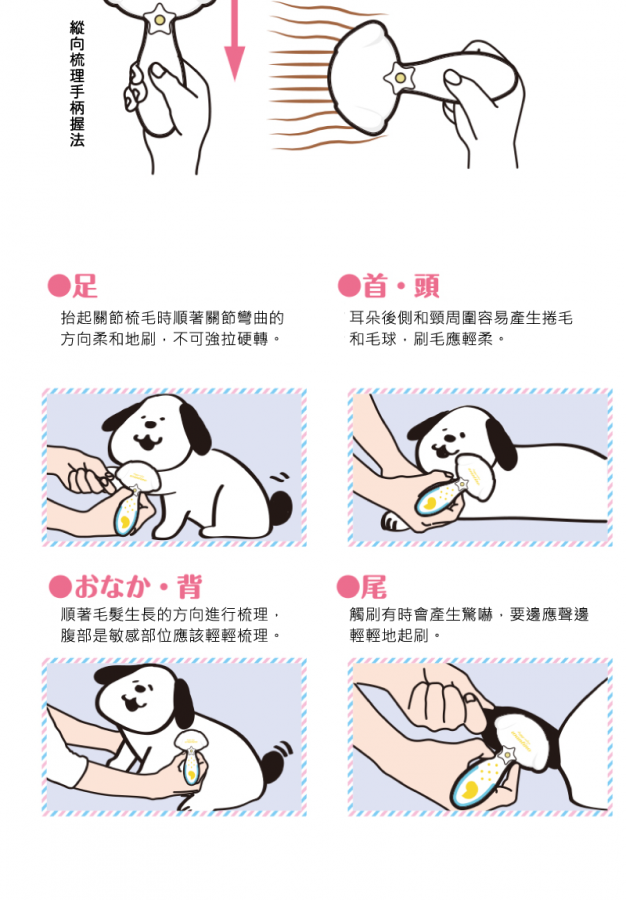 縱向梳理手柄握法

●足

抬起關節梳毛時順著關節彎曲的方向柔和地刷，不可強拉硬轉。

●首・頭

耳朵後側和頸周圍容易產生捲毛和毛球，刷毛應輕柔。

●おなか・背

順著毛髮生長的方向進行梳理，腹部是敏感部位應該輕輕梳理。

●尾

觸刷有時會產生驚嚇，要邊應聲邊輕輕地起刷。