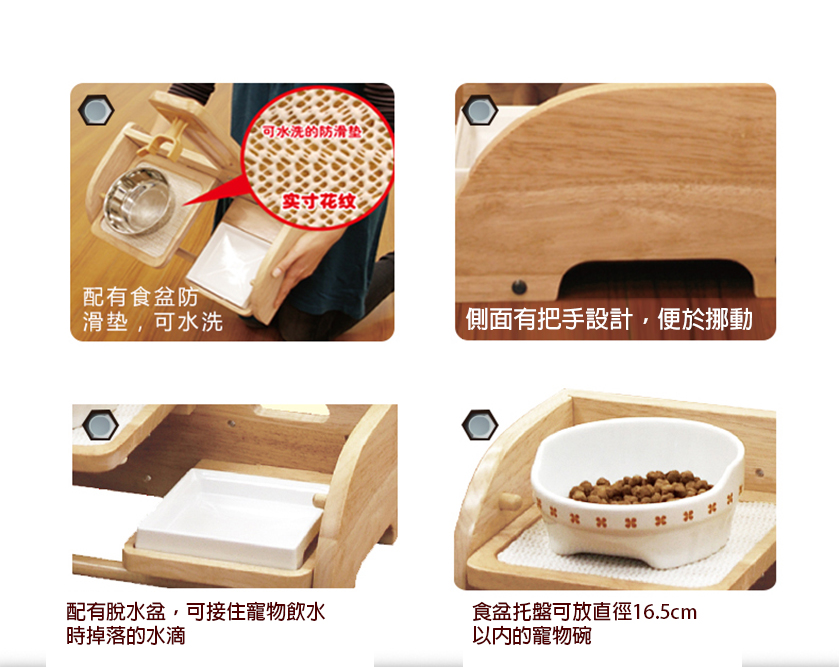 可水洗的防滑垫
实寸花纹
配有食盆防滑垫，可水洗

側面有把手設計，便於挪動

配有脫水盆，可接住寵物飲水時掉落的水滴

食盆托盤可放直徑16.5cm以內的寵物碗